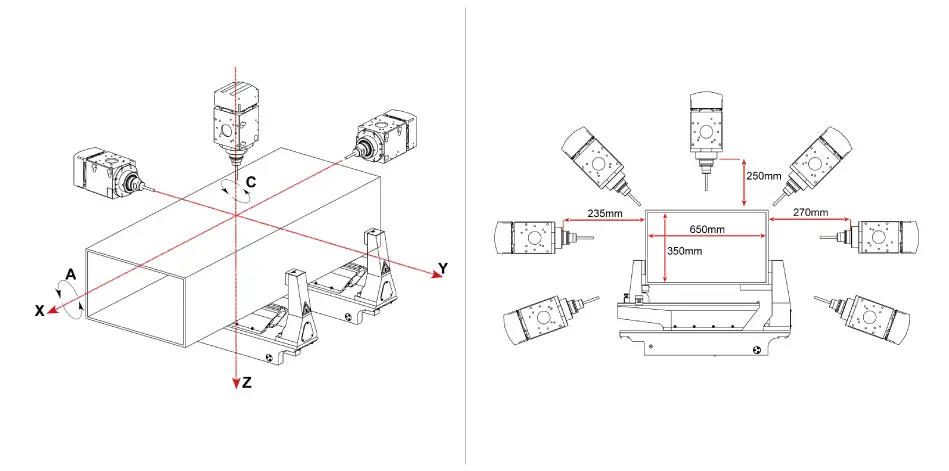 C
A
X
Y
Z

250mm
235mm
650mm
270mm
350mm