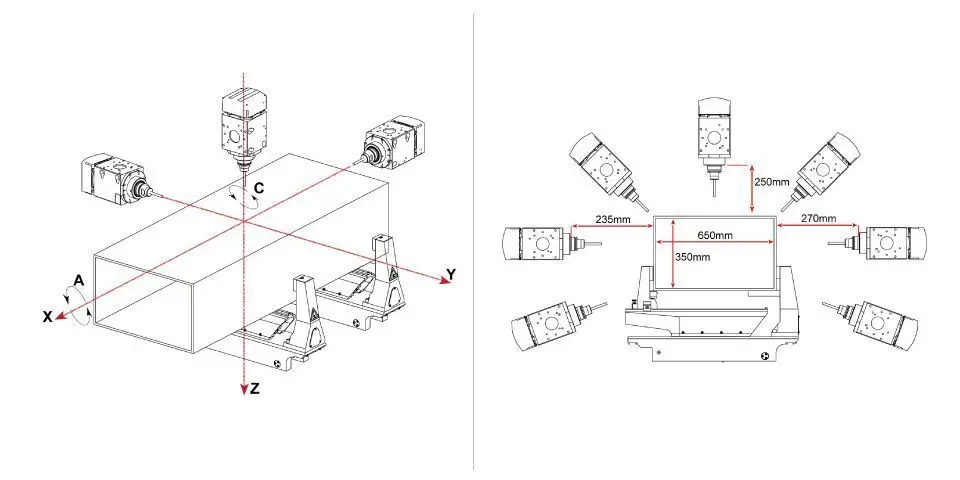 C
A
X
Y
Z

250mm
235mm
650mm
270mm
350mm